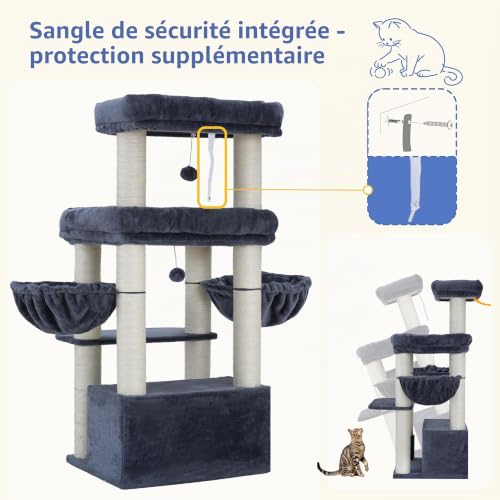 Sangle de sécurité intégrée - protection supplémentaire