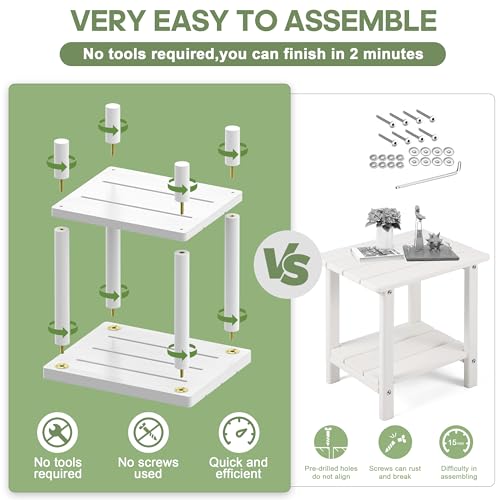 VERY EASY TO ASSEMBLE

No tools required,you can finish in 2 minutes

VS

No tools required

No screws used

Quick and efficient

15min

Pre-drilled holes do not align

Screws can rust and break

Difficulty in assembling