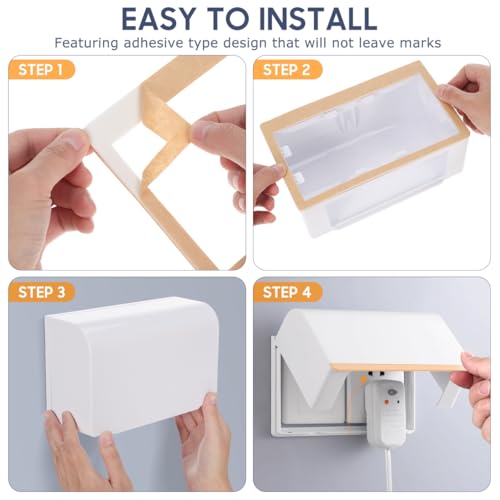 EASY TO INSTALL

Featuring adhesive type design that will not leave marks

STEP 1

STEP 2

STEP 3

STEP 4