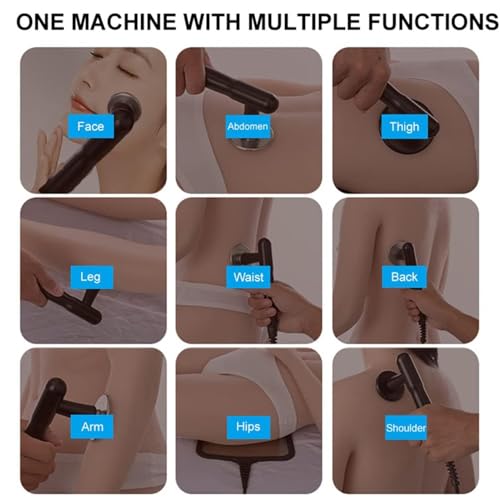 ONE MACHINE WITH MULTIPLE FUNCTIONS

Face

Abdomen

Thigh

Leg

Waist

Back

Arm

Hips

Shoulder