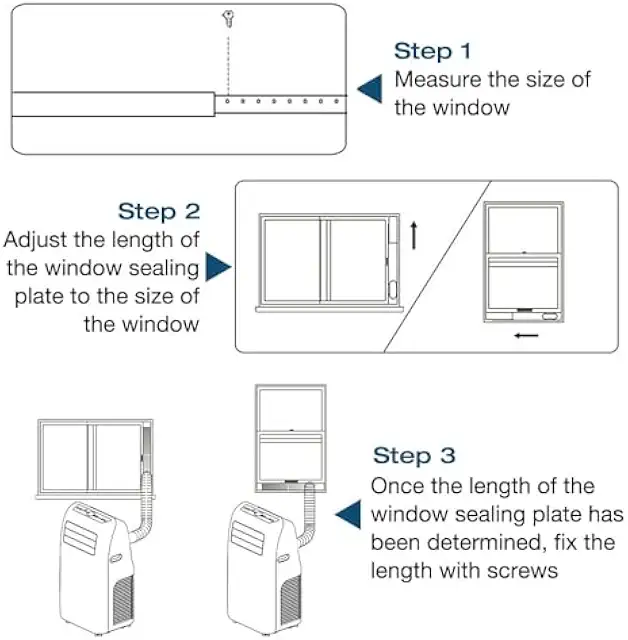 Step 1
Measure the size of the window

Step 2
Adjust the length of the window sealing plate to the size of the window

Step 3
Once the length of the window sealing plate has been determined, fix the length with screws