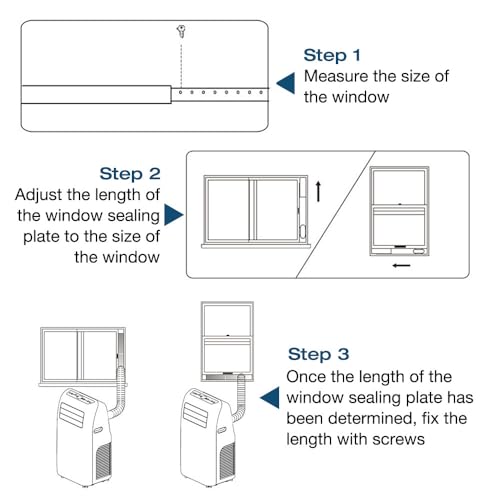 Step 1
Measure the size of the window

Step 2
Adjust the length of the window sealing plate to the size of the window

Step 3
Once the length of the window sealing plate has been determined, fix the length with screws