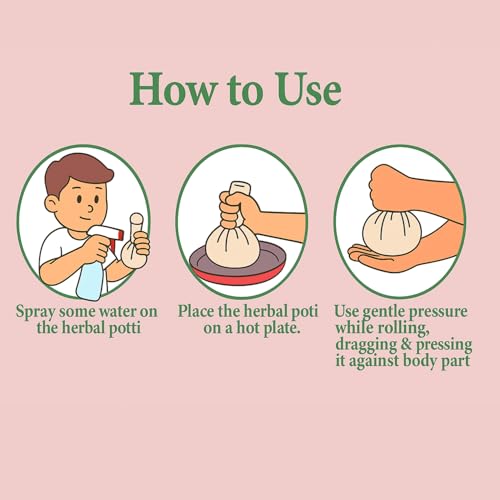 How to Use

Spray some water on the herbal potti

Place the herbal poti on a hot plate.

Use gentle pressure while rolling, dragging & pressing it against body part