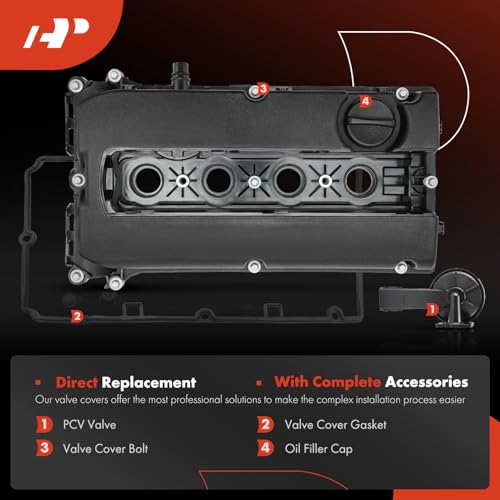 3
4
2
1

Direct Replacement
With Complete Accessories
Our valve covers offer the most professional solutions to make the complex installation process easier

1 PCV Valve
2 Valve Cover Gasket
3 Valve Cover Bolt
4 Oil Filler Cap