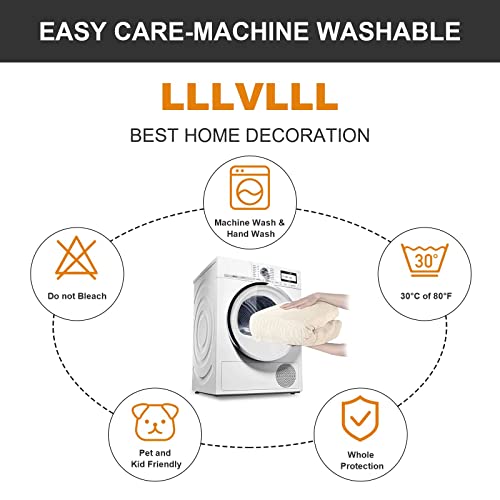 EASY CARE-MACHINE WASHABLE

LLLVLLL

BEST HOME DECORATION

Machine Wash & Hand Wash

Do not Bleach

30°

30°C of 80°F

Pet and Kid Friendly

Whole Protection