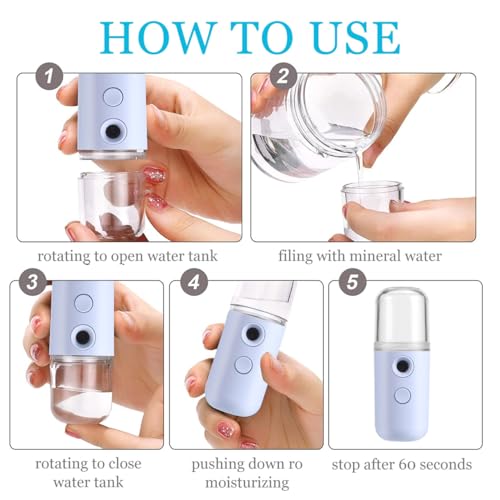 HOW TO USE

1

rotating to open water tank

2

filing with mineral water

3

rotating to close water tank

4

pushing down ro moisturizing

5

stop after 60 seconds