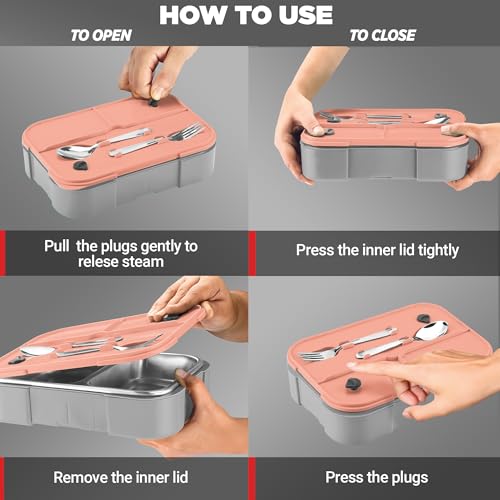 HOW TO USE

TO OPEN

Pull the plugs gently to relese steam

Remove the inner lid

TO CLOSE

Press the inner lid tightly

Press the plugs