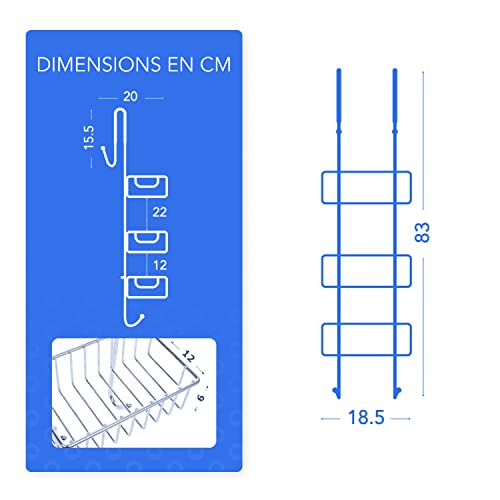 DIMENSIONS EN CM

20

15.5

22

12

12

6

83

18.5