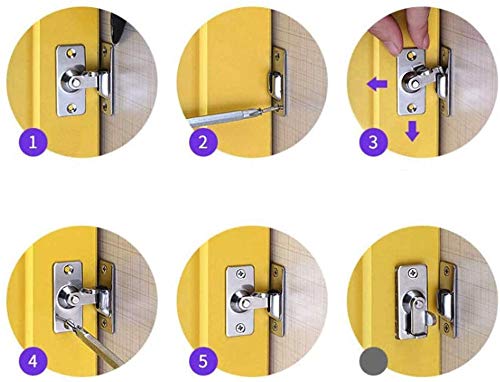 1
2
3
4
5