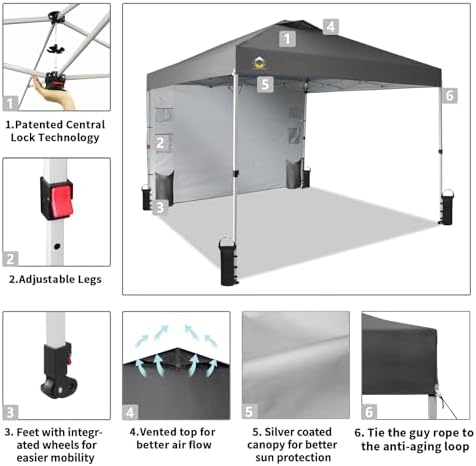 1

1.Patented Central Lock Technology

2

2.Adjustable Legs

1
4
5
6
2
3

3

3. Feet with integrated wheels for easier mobility

4

4.Vented top for better air flow

5

5. Silver coated canopy for better sun protection

6

6. Tie the guy rope to the anti-aging loop