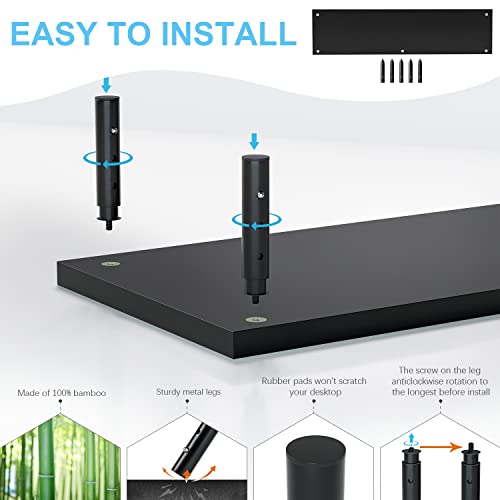 EASY TO INSTALL

Made of 100% bamboo

Sturdy metal legs

Rubber pads won't scratch your desktop

The screw on the leg anticlockwise rotation to the longest before install