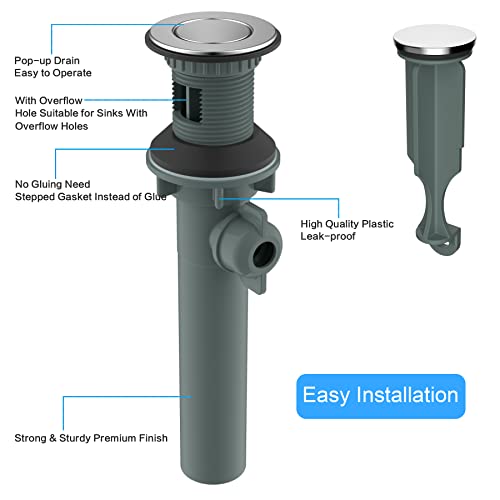 Pop-up Drain
Easy to Operate

With Overflow
Hole Suitable for Sinks With
Overflow Holes

No Gluing Need
Stepped Gasket Instead of Glue

High Quality Plastic
Leak-proof

Easy Installation

Strong & Sturdy Premium Finish