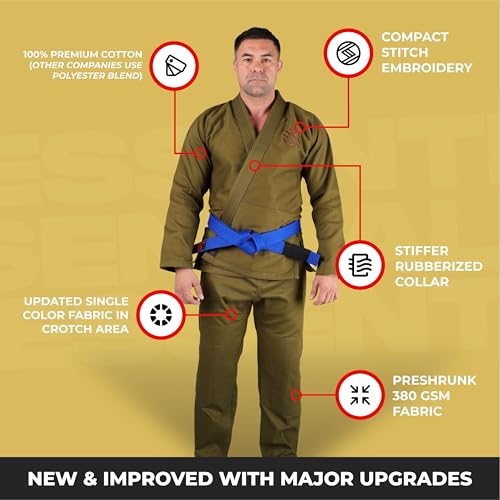 100% PREMIUM COTTON (OTHER COMPANIES USE POLYESTER BLEND)

COMPACT STITCH EMBROIDERY

STIFFER RUBBERIZED COLLAR

UPDATED SINGLE COLOR FABRIC IN CROTCH AREA

PRESHRUNK 380 GSM FABRIC

NEW & IMPROVED WITH MAJOR UPGRADES