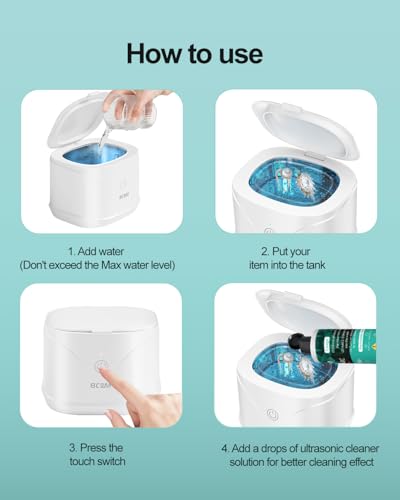 How to use

1. Add water
(Don't exceed the Max water level)

2. Put your
item into the tank

3. Press the
touch switch

4. Add a drops of ultrasonic cleaner
solution for better cleaning effect