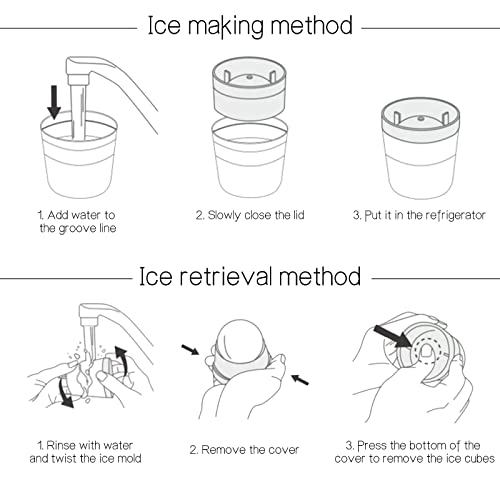 Ice making method

1. Add water to the groove line

2. Slowly close the lid

3. Put it in the refrigerator

Ice retrieval method

1. Rinse with water and twist the ice mold

2. Remove the cover

3. Press the bottom of the cover to remove the ice cubes