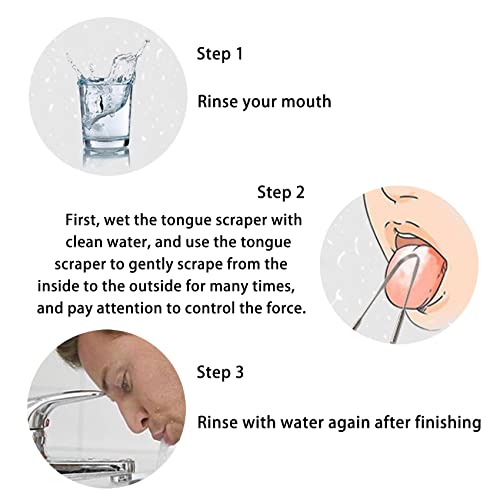 Step 1

Rinse your mouth

Step 2

First, wet the tongue scraper with clean water, and use the tongue scraper to gently scrape from the inside to the outside for many times, and pay attention to control the force.

Step 3

Rinse with water again after finishing