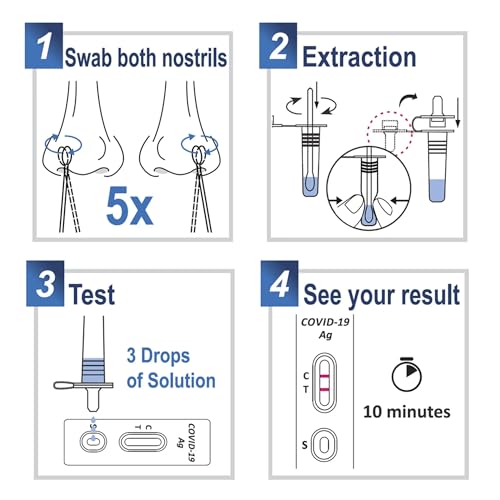 1 Swab both nostrils

5x

2 Extraction

3 Test

3 Drops of Solution

S

C
T

COVID-19
Ag

4 See your result

COVID-19
Ag

C
T

S

10 minutes