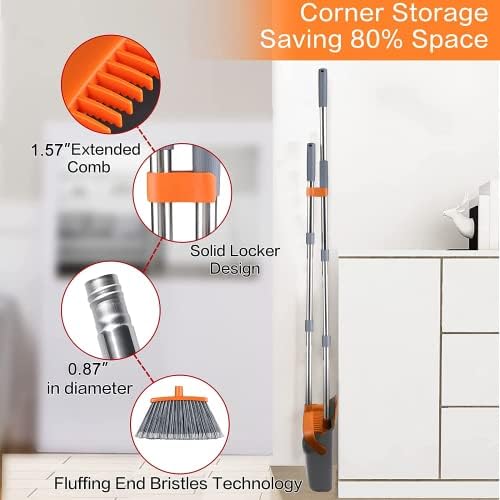 Corner Storage
Saving 80% Space

1.57″Extended Comb

Solid Locker Design

0.87″ in diameter

Fluffing End Bristles Technology