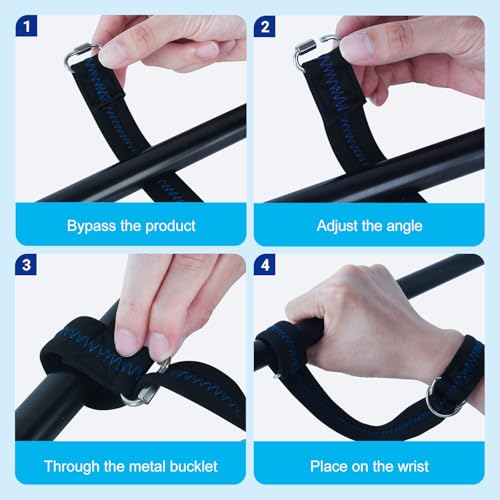 1
Bypass the product

2
Adjust the angle

3
Through the metal bucklet

4
Place on the wrist