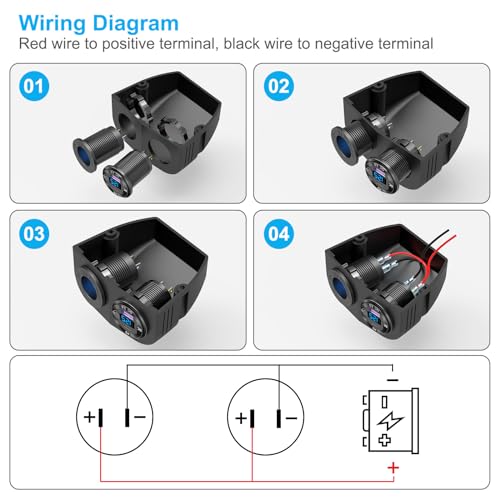 Wiring Diagram
Red wire to positive terminal, black wire to negative terminal

01

02

03

04

+ −

+ −

−

+