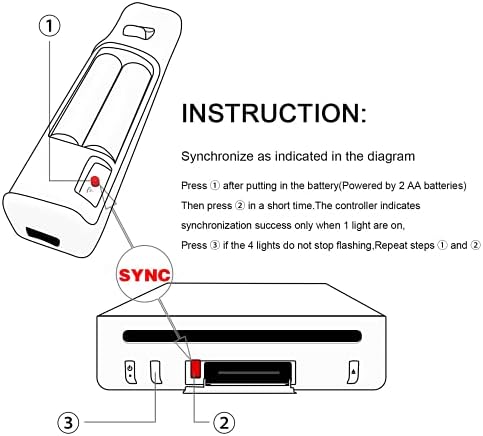 ①

INSTRUCTION:

Synchronize as indicated in the diagram

Press ① after putting in the battery(Powered by 2 AA batteries)

Then press ② in a short time.The controller indicates synchronization success only when 1 light are on,

Press ③ if the 4 lights do not stop flashing,Repeat steps ① and ②

SYNC

③

②