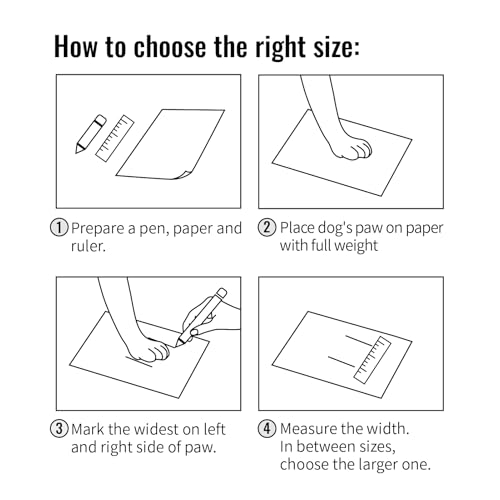 How to choose the right size:

① Prepare a pen, paper and ruler.

② Place dog's paw on paper with full weight

③ Mark the widest on left and right side of paw.

④ Measure the width. In between sizes, choose the larger one.