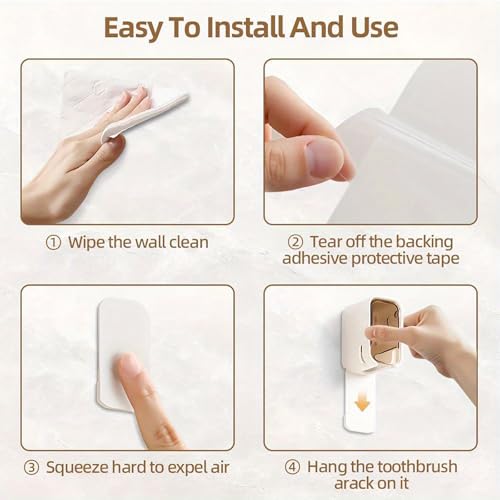 Easy To Install And Use

① Wipe the wall clean

② Tear off the backing adhesive protective tape

③ Squeeze hard to expel air

④ Hang the toothbrush arack on it