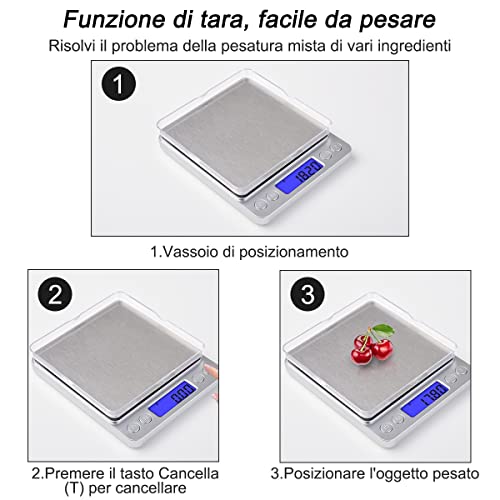 Funzione di tara, facile da pesare

Risolvi il problema della pesatura mista di vari ingredienti

1

18.20

1.Vassoio di posizionamento

2

0.00

2.Premere il tasto Cancella (T) per cancellare

3

17.80

3.Posizionare l'oggetto pesato