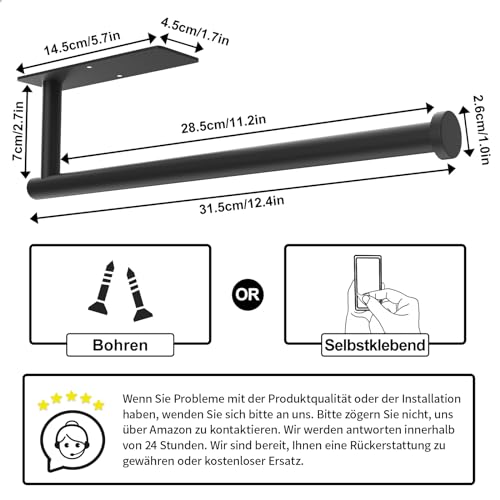 14.5cm/5.7in

4.5cm/1.7in

7cm/2.7in

28.5cm/11.2in

2.6cm/1.0in

31.5cm/12.4in

Bohren

OR

Selbstklebend

Wenn Sie Probleme mit der Produktqualität oder der Installation haben, wenden Sie sich bitte an uns. Bitte zögern Sie nicht, uns über Amazon zu kontaktieren. Wir werden antworten innerhalb von 24 Stunden. Wir sind bereit, Ihnen eine Rückerstattung zu gewähren oder kostenloser Ersatz.