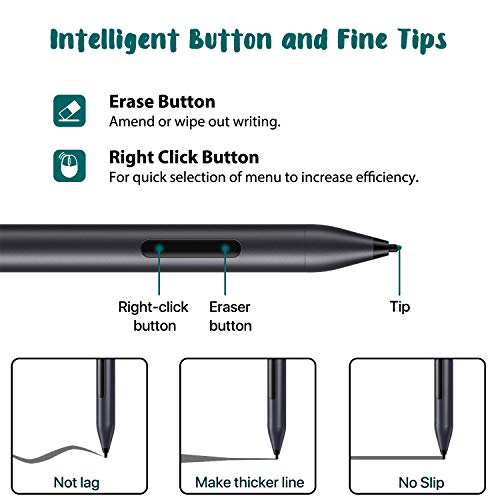 Intelligent Button and Fine Tips

Erase Button
Amend or wipe out writing.

Right Click Button
For quick selection of menu to increase efficiency.

Right-click button

Eraser button

Tip

Not lag

Make thicker line

No Slip