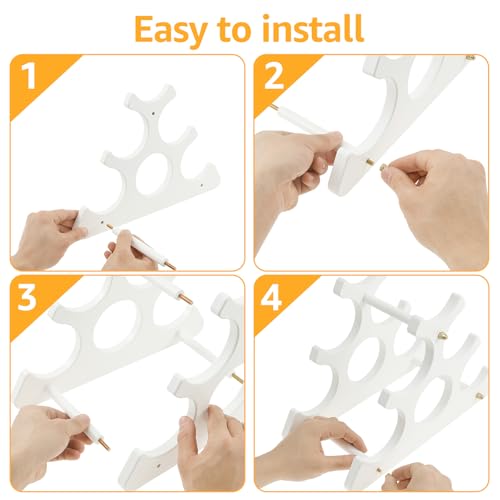 Easy to install

1

2

3

4