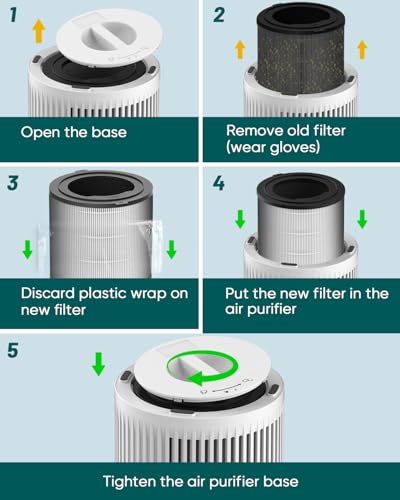 1

Open the base

2

Remove old filter (wear gloves)

3

Discard plastic wrap on new filter

4

Put the new filter in the air purifier

5

Tighten the air purifier base