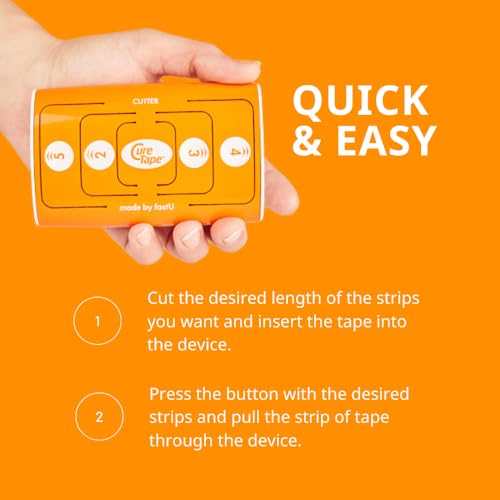 CUTTER

5

2

Cure Tape

3

4

made by fastU

QUICK & EASY

1

Cut the desired length of the strips you want and insert the tape into the device.

2

Press the button with the desired strips and pull the strip of tape through the device.