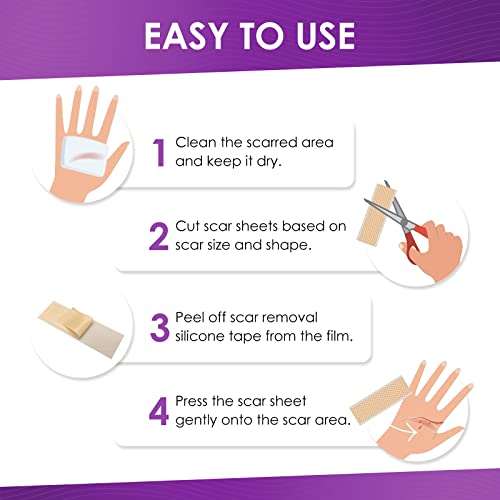 EASY TO USE

1 Clean the scarred area and keep it dry.

2 Cut scar sheets based on scar size and shape.

3 Peel off scar removal silicone tape from the film.

4 Press the scar sheet gently onto the scar area.