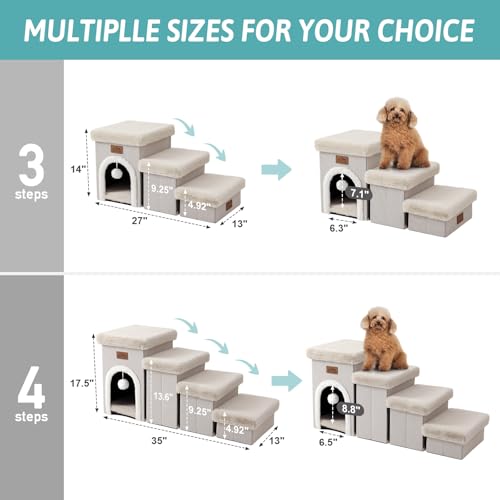 MULTIPLLE SIZES FOR YOUR CHOICE

3
steps

14"
9.25"
4.92"
27"
13"
7.1"
6.3"

4
steps

17.5"
13.6"
9.25"
4.92"
35"
13"
8.8"
6.5"