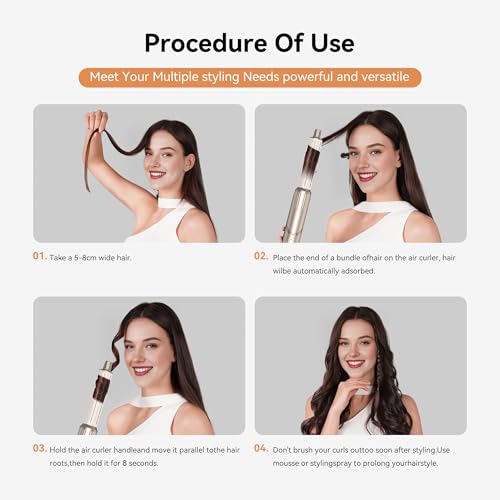 Procedure Of Use

Meet Your Multiple styling Needs powerful and versatile

01. Take a 5-8cm wide hair.

02. Place the end of a bundle ofhair on the air curler, hair wilbe automatically adsorbed.

03. Hold the air curler handleand move it parallel tothe hair roots,then hold it for 8 seconds.

04. Don't brush your curls outtoo soon after styling.Use mousse or stylingspray to prolong yourhairstyle.