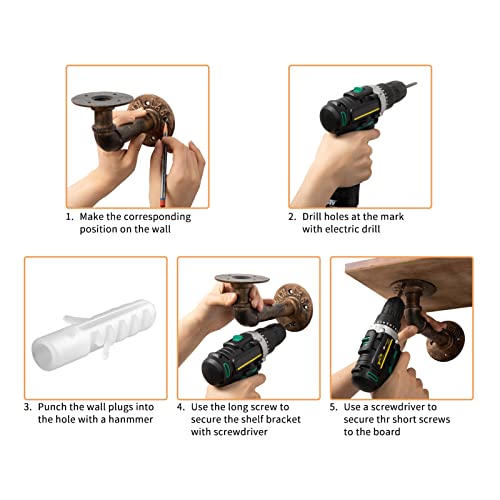 1. Make the corresponding position on the wall

2. Drill holes at the mark with electric drill

3. Punch the wall plugs into the hole with a hanmmer

4. Use the long screw to secure the shelf bracket with screwdriver

5. Use a screwdriver to secure thr short screws to the board