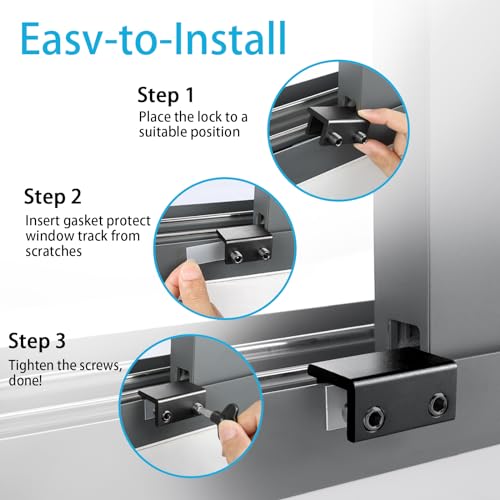 Easv-to-Install

Step 1
Place the lock to a suitable position

Step 2
Insert gasket protect window track from scratches

Step 3
Tighten the screws, done!