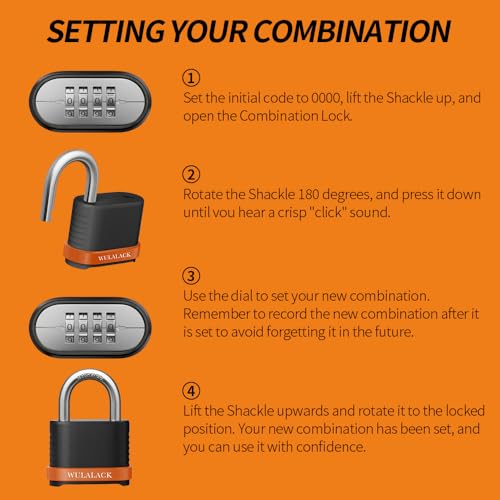 SETTING YOUR COMBINATION

0 0 0 0

①
Set the initial code to 0000, lift the Shackle up, and open the Combination Lock.

WULALACK

②
Rotate the Shackle 180 degrees, and press it down until you hear a crisp "click" sound.

0 0 0 0

③
Use the dial to set your new combination. Remember to record the new combination after it is set to avoid forgetting it in the future.

WULALACK

④
Lift the Shackle upwards and rotate it to the locked position. Your new combination has been set, and you can use it with confidence.