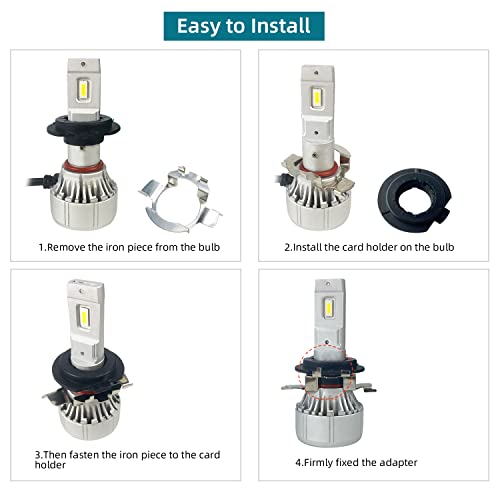 Easy to Install

1.Remove the iron piece from the bulb

2.Install the card holder on the bulb

3.Then fasten the iron piece to the card holder

4.Firmly fixed the adapter