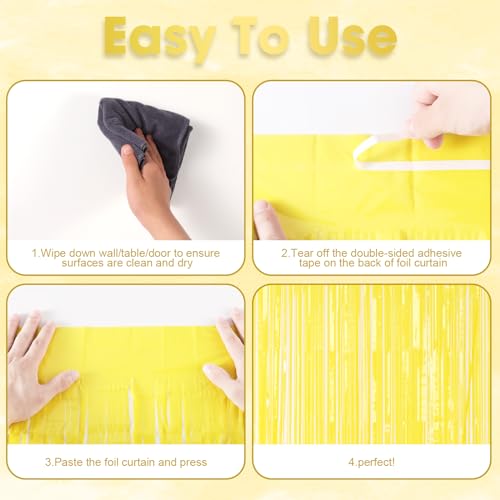 Easy To Use

1.Wipe down wall/table/door to ensure surfaces are clean and dry

2.Tear off the double-sided adhesive tape on the back of foil curtain

3.Paste the foil curtain and press

4.perfect!