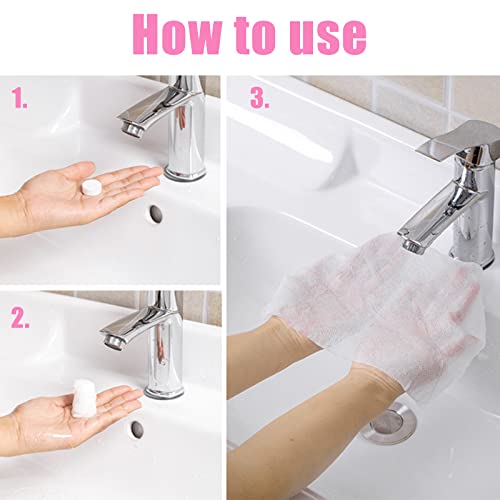 How to use

1.

2.

3.