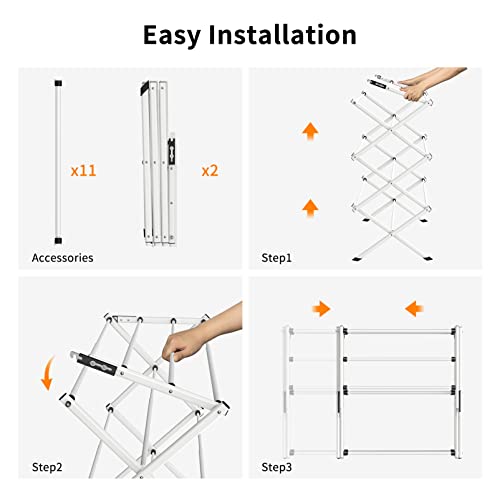 Easy Installation

x11

x2

Accessories

Step1

Step2

Step3