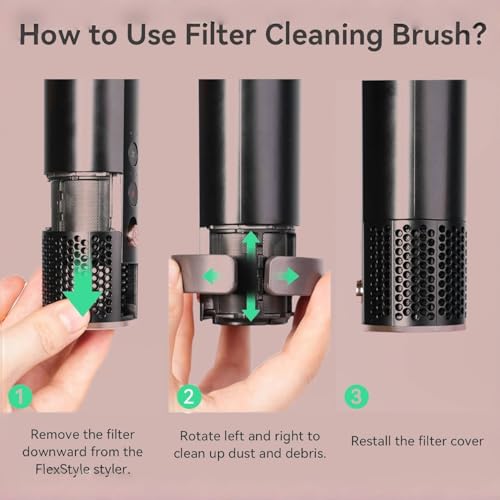 How to Use Filter Cleaning Brush?

1

Remove the filter downward from the FlexStyle styler.

2

Rotate left and right to clean up dust and debris.

3

Restall the filter cover