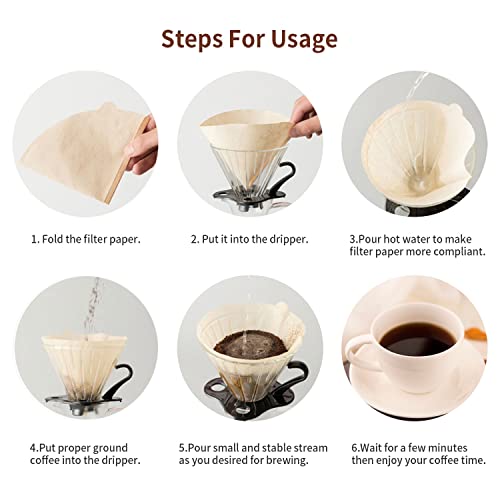 Steps For Usage

1. Fold the filter paper.

2. Put it into the dripper.

3.Pour hot water to make filter paper more compliant.

4.Put proper ground coffee into the dripper.

5.Pour small and stable stream as you desired for brewing.

6.Wait for a few minutes then enjoy your coffee time.