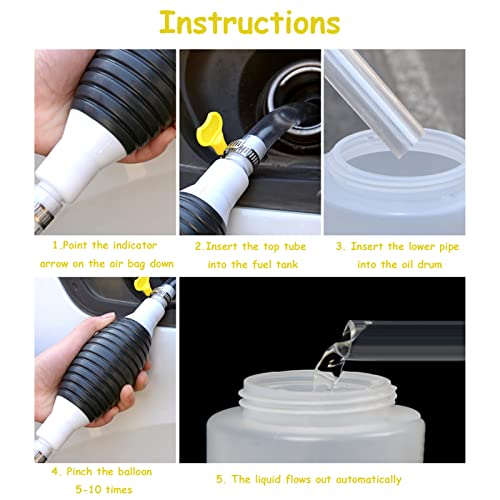 Instructions

1.Point the indicator arrow on the air bag down

2.Insert the top tube into the fuel tank

3. Insert the lower pipe into the oil drum

4. Pinch the balloon 5-10 times

5. The liquid flows out automatically