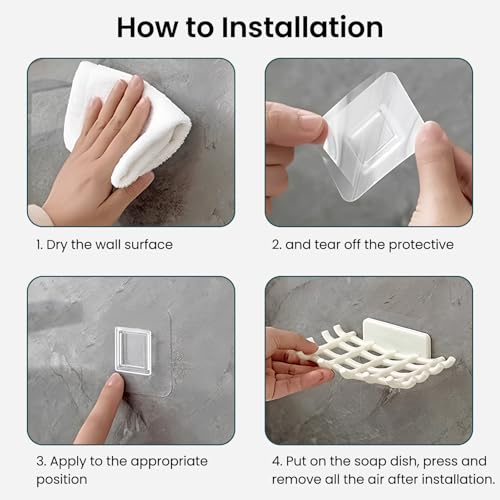 How to Installation

1. Dry the wall surface

2. and tear off the protective

3. Apply to the appropriate position

4. Put on the soap dish, press and remove all the air after installation.