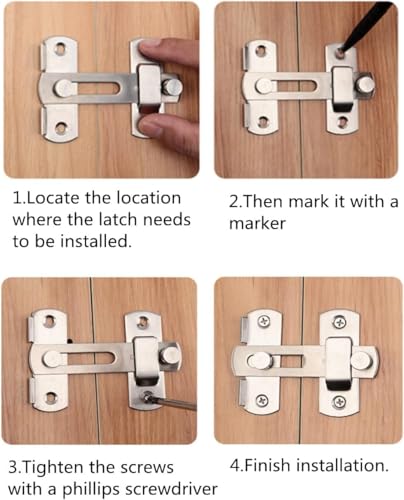 1.Locate the location where the latch needs to be installed.

2.Then mark it with a marker

3.Tighten the screws with a phillips screwdriver

4.Finish installation.