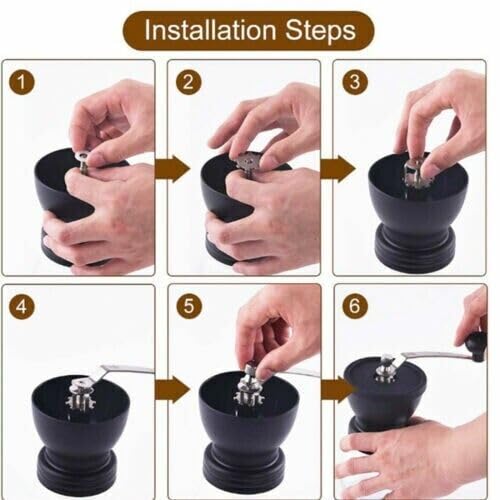 Installation Steps

1

2

3

4

5

6