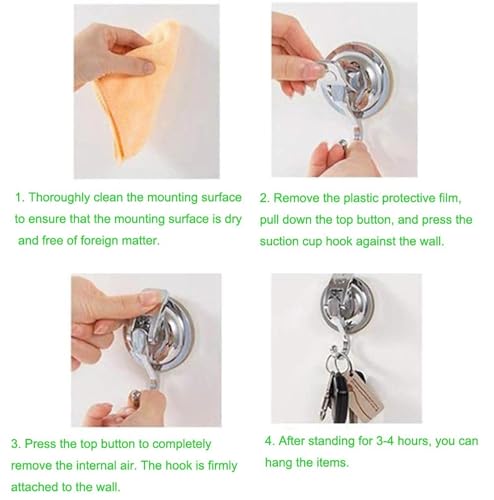 1. Thoroughly clean the mounting surface to ensure that the mounting surface is dry and free of foreign matter.

2. Remove the plastic protective film, pull down the top button, and press the suction cup hook against the wall.

3. Press the top button to completely remove the internal air. The hook is firmly attached to the wall.

4. After standing for 3-4 hours, you can hang the items.